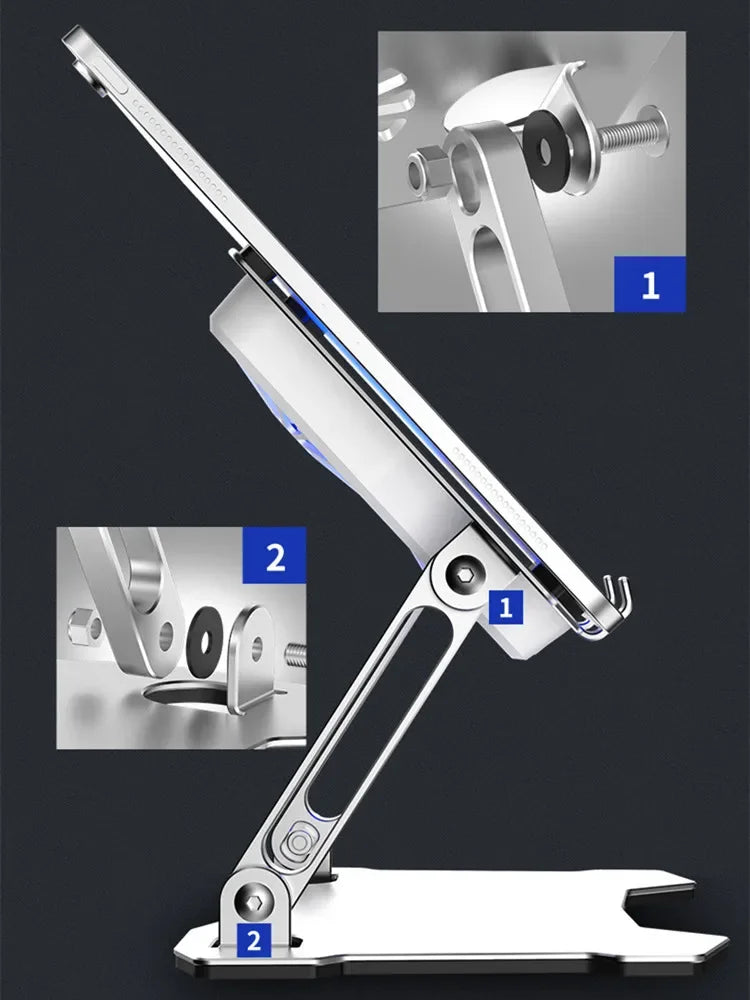 1

2

1

2